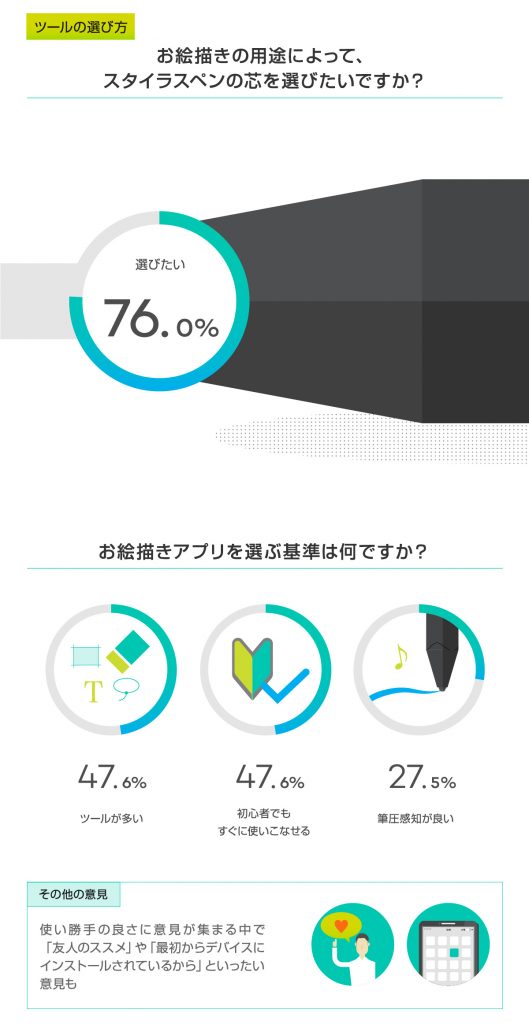 ツールの選び方

お絵描きの用途によって、スタイラスペンの芯を選びたいですか？

選びたい

76.0%

お絵描きアプリを選ぶ基準は何ですか？

T

47.6%

ツールが多い

47.6%

初心者でもすぐに使いこなせる

27.5%

筆圧感知が良い

その他の意見

使い勝手の良さに意見が集まる中で「友人のススメ」や「最初からデバイスにインストールされているから」といったい意見も