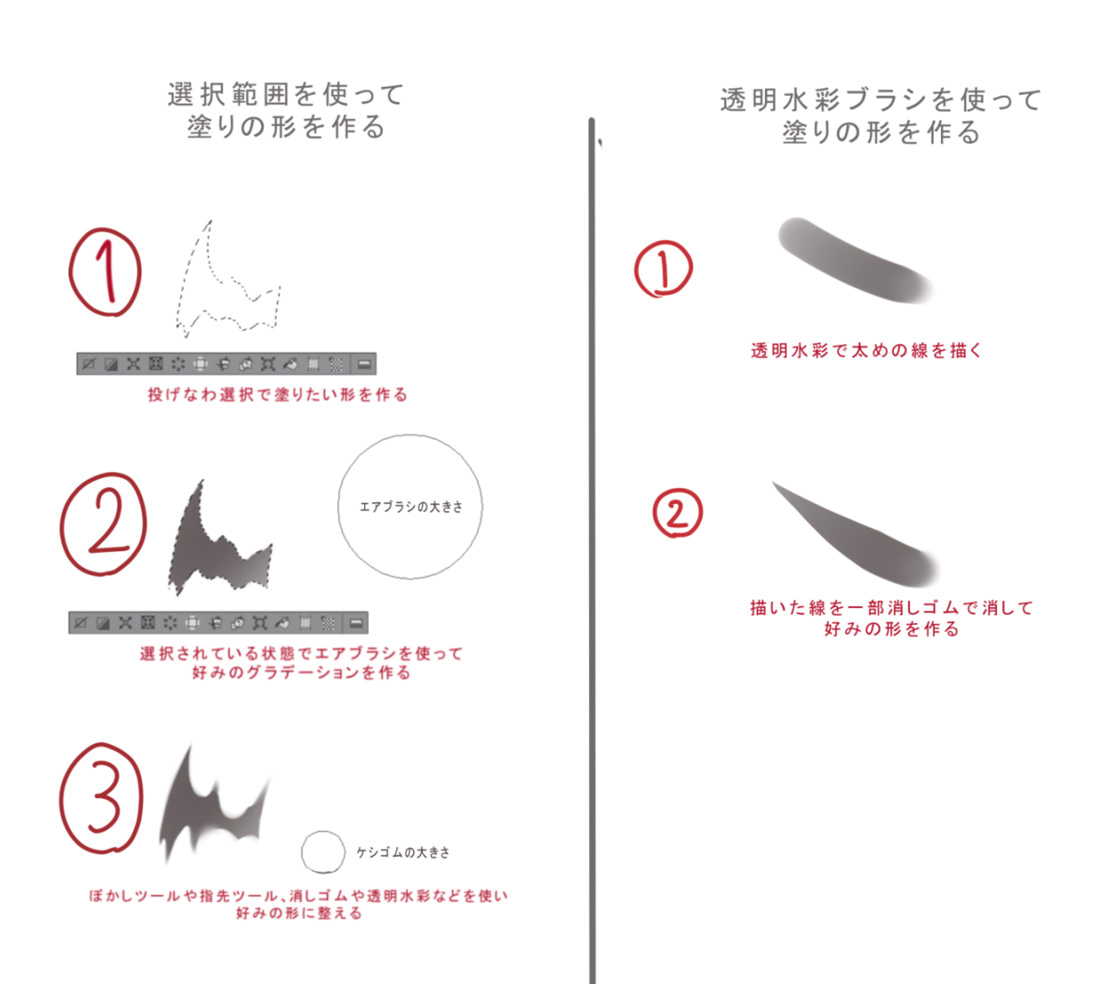 選択範囲を使って
塗りの形を作る

①

投げなわ選択で塗りたい形を作る

②

エアブラシの大きさ

選択されている状態でエアブラシを使って
好みのグラデーションを作る

③

ケシゴムの大きさ

ぼかしツールや指先ツール、消しゴムや透明水彩などを使い
好みの形に整える

透明水彩ブラシを使って
塗りの形を作る

①

透明水彩で太めの線を描く

②

描いた線を一部消しゴムで消して
好みの形を作る